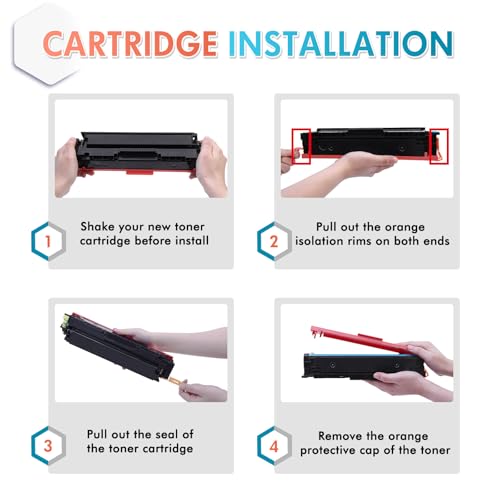 CARTRIDGE INSTALLATION

1 Shake your new toner cartridge before install

2 Pull out the orange isolation rims on both ends

3 Pull out the seal of the toner cartridge

4 Remove the orange protective cap of the toner