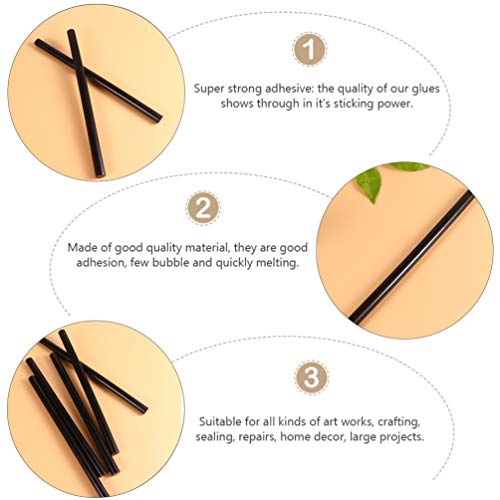 1

Super strong adhesive: the quality of our glues shows through in it's sticking power.

2

Made of good quality material, they are good adhesion, few bubble and quickly melting.

3

Suitable for all kinds of art works, crafting, sealing, repairs, home decor, large projects.