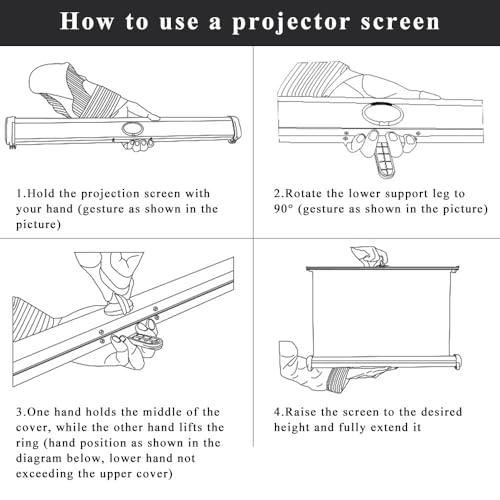 How to use a projector screen

1.Hold the projection screen with your hand (gesture as shown in the picture)

2.Rotate the lower support leg to 90° (gesture as shown in the picture)

3.One hand holds the middle of the cover, while the other hand lifts the ring (hand position as shown in the diagram below, lower hand not exceeding the upper cover)

4.Raise the screen to the desired height and fully extend it