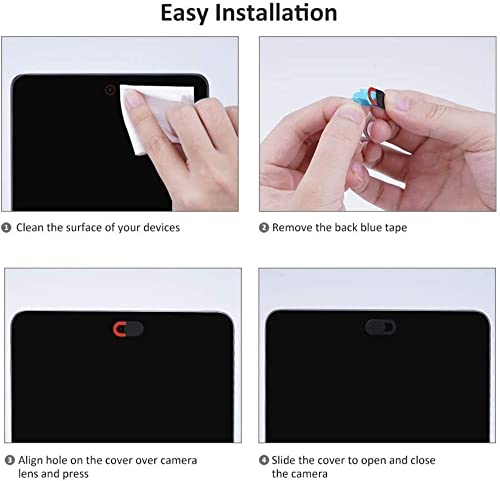 Easy Installation

❶ Clean the surface of your devices

❷ Remove the back blue tape

❸ Align hole on the cover over camera lens and press

❹ Slide the cover to open and close the camera