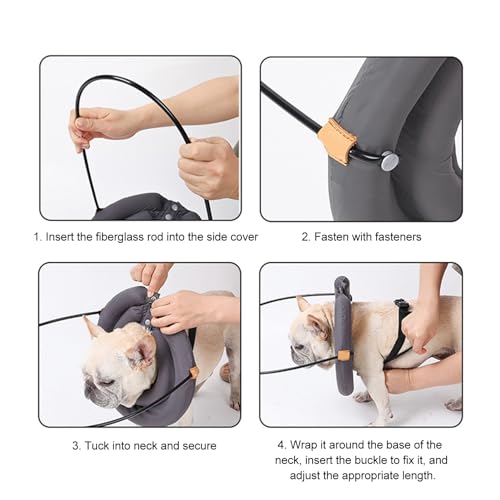 1. Insert the fiberglass rod into the side cover

2. Fasten with fasteners

3. Tuck into neck and secure

4. Wrap it around the base of the neck, insert the buckle to fix it, and adjust the appropriate length.