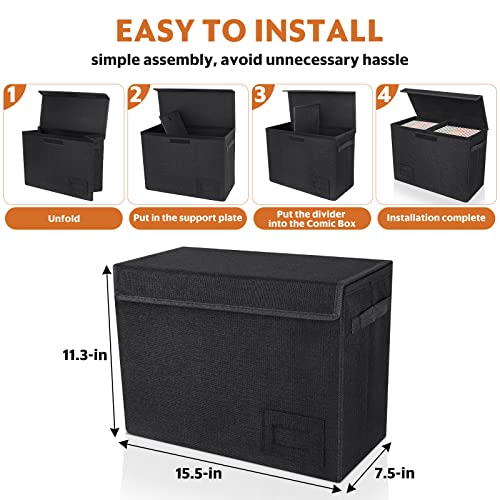 EASY TO INSTALL

simple assembly, avoid unnecessary hassle

1
Unfold

2
Put in the support plate

3
Put the divider into the Comic Box

4
Installation complete

11.3-in

15.5-in

7.5-in