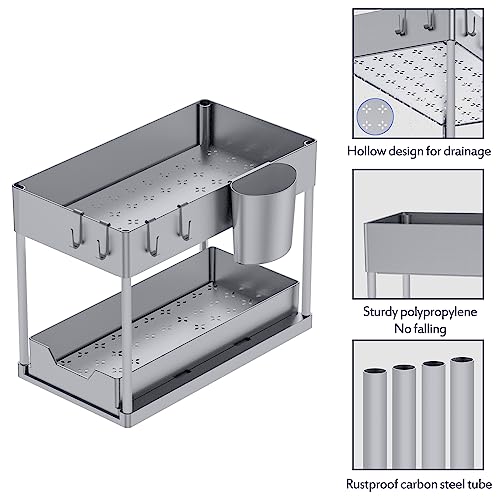 Hollow design for drainage

Sturdy polypropylene
No falling

Rustproof carbon steel tube