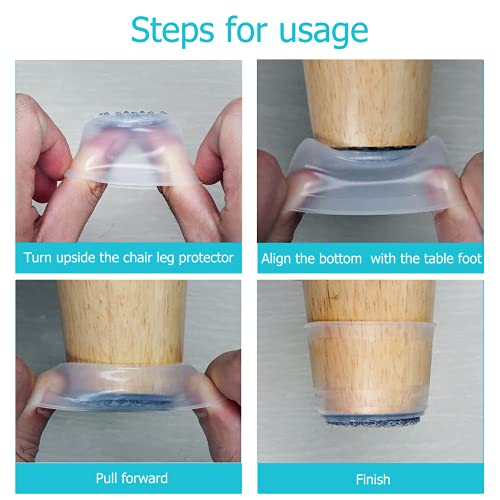 Steps for usage

Turn upside the chair leg protector

Align the bottom  with the table foot

Pull forward

Finish