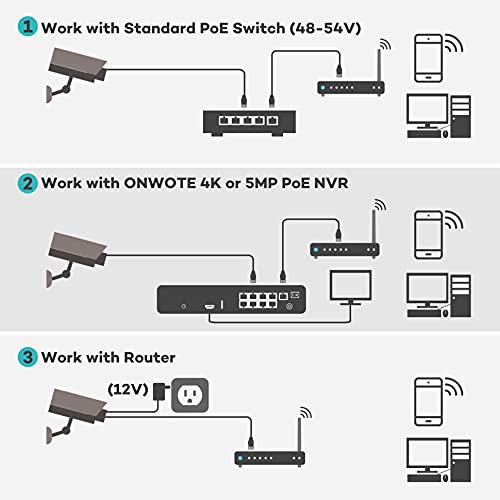 1 Work with Standard PoE Switch (48-54V)

2 Work with ONWOTE 4K or 5MP PoE NVR

3 Work with Router

(12V)