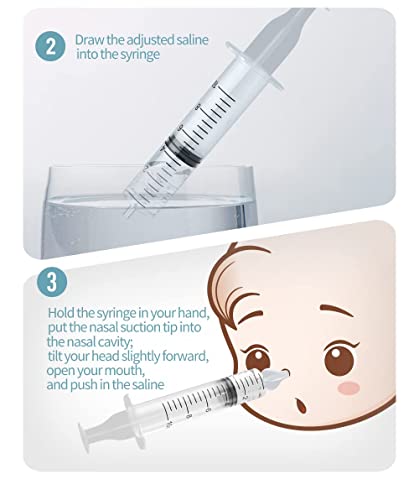 2

Draw the adjusted saline into the syringe

3

Hold the syringe in your hand, put the nasal suction tip into the nasal cavity;
tilt your head slightly forward, open your mouth, and push in the saline