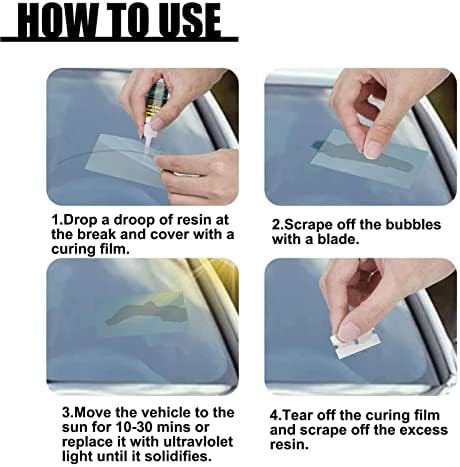 HOW TO USE

1.Drop a droop of resin at the break and cover with a curing film.

2.Scrape off the bubbles with a blade.

3.Move the vehicle to the sun for 10-30 mins or replace it with ultravlolet light until it solidifies.

4.Tear off the curing film and scrape off the excess resin.