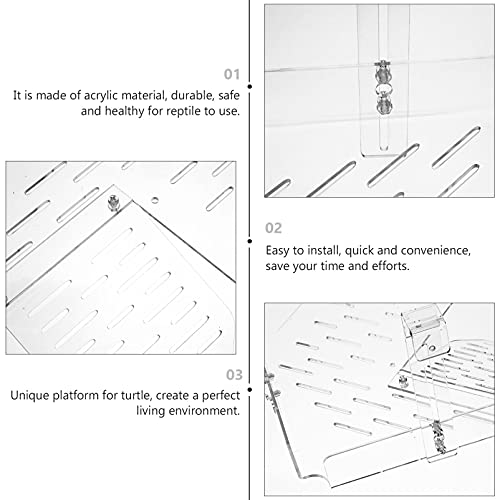 01

It is made of acrylic material, durable, safe and healthy for reptile to use.

02

Easy to install, quick and convenience, save your time and efforts.

03

Unique platform for turtle, create a perfect living environment.