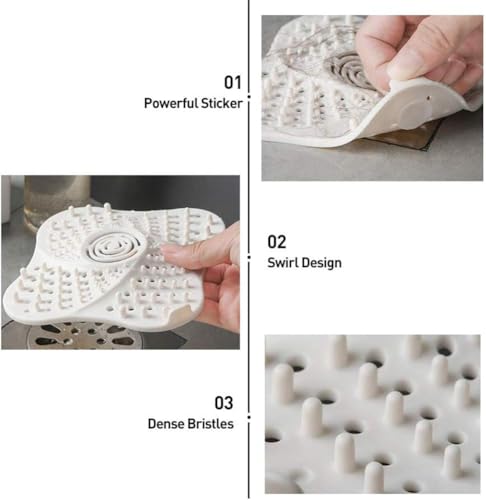 01
Powerful Sticker

02
Swirl Design

03
Dense Bristles