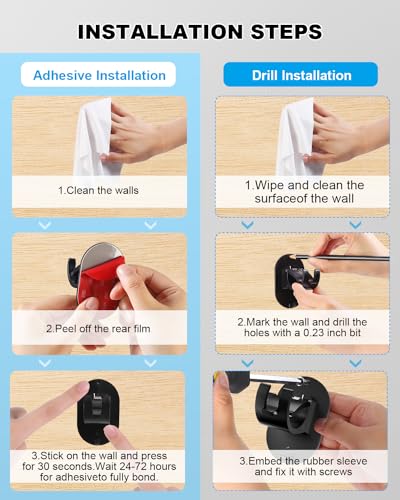 INSTALLATION STEPS

Adhesive Installation

1.Clean the walls

2.Peel off the rear film

3.Stick on the wall and press for 30 seconds.Wait 24-72 hours for adhesiveto fully bond.

Drill Installation

1.Wipe and clean the surfaceof the wall

2.Mark the wall and drill the holes with a 0.23 inch bit

3.Embed the rubber sleeve and fix it with screws