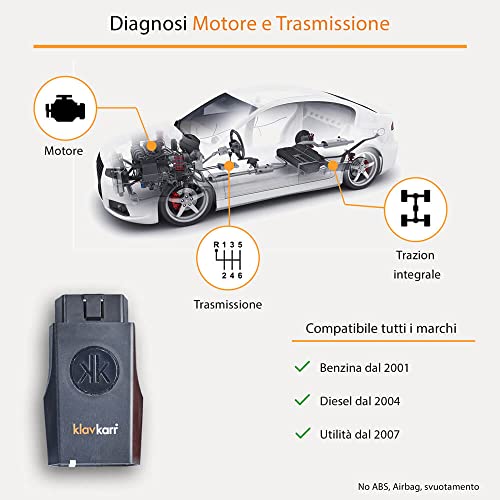 Diagnosi Motore e Trasmissione

Motore

R 1 3 5
2 4 6

Trasmissione

Trazion integrale

klavkarr

Compatibile tutti i marchi

Benzina dal 2001

Diesel dal 2004

Utilità dal 2007

No ABS, Airbag, svuotamento