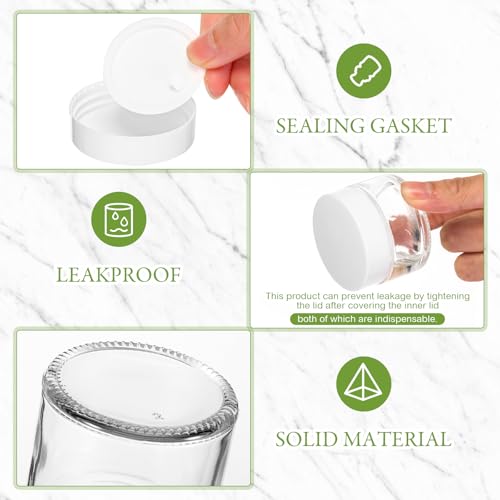 SEALING GASKET

LEAKPROOF

This product can prevent leakage by tightening the lid after covering the inner lid

both of which are indispensable.

SOLID MATERIAL