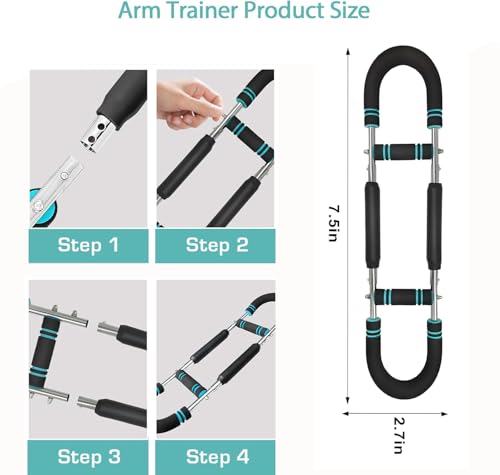 Arm Trainer Product Size

Step 1

Step 2

Step 3

Step 4

7.5in

2.7in