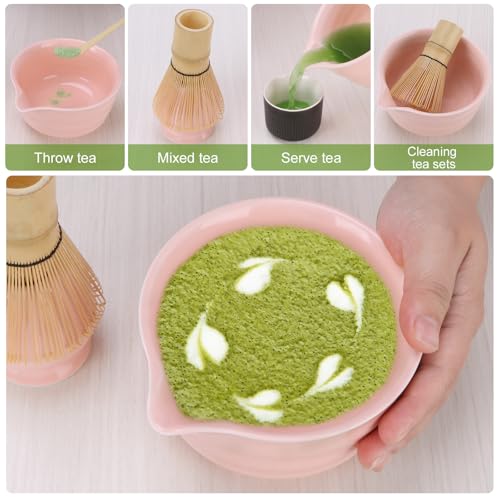 Throw tea

Mixed tea

Serve tea

Cleaning tea sets