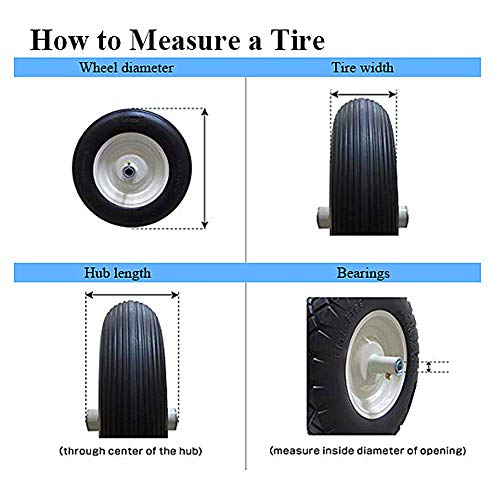 How to Measure a Tire

Wheel diameter

Tire width

Hub length

Bearings

(through center of the hub)

(measure inside diameter of opening)