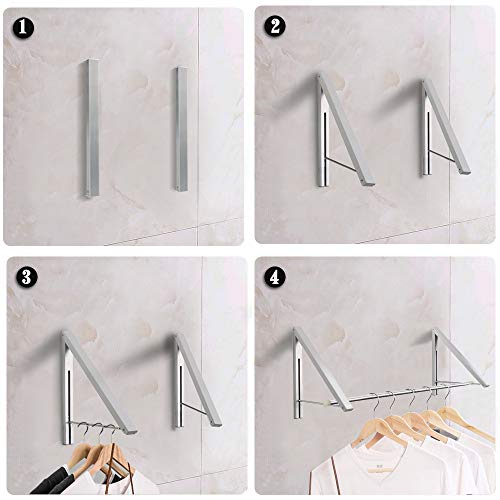 1
2
3
4