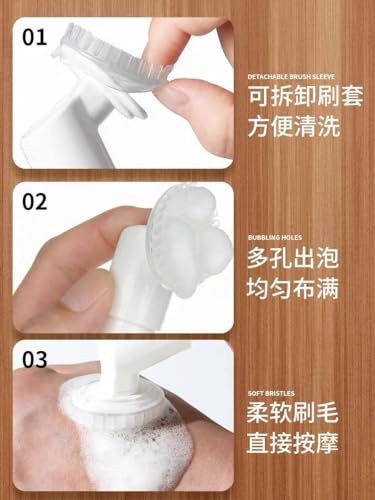 01

DETACHABLE BRUSH SLEEVE
可拆卸刷套
方便清洗

02

BUBBLING HOLES
多孔出泡
均匀布满

03

SOFT BRISTLES
柔软刷毛
直接按摩