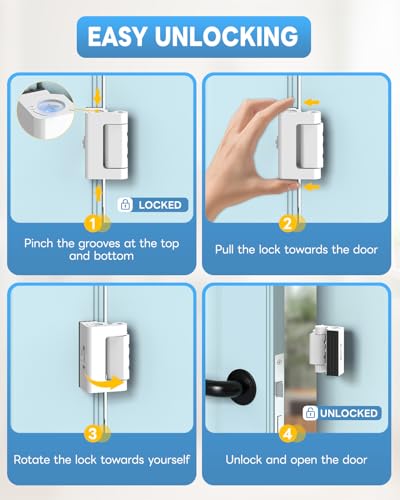 EASY UNLOCKING

LOCKED

1

Pinch the grooves at the top and bottom

2

Pull the lock towards the door

3

Rotate the lock towards yourself

UNLOCKED

4

Unlock and open the door