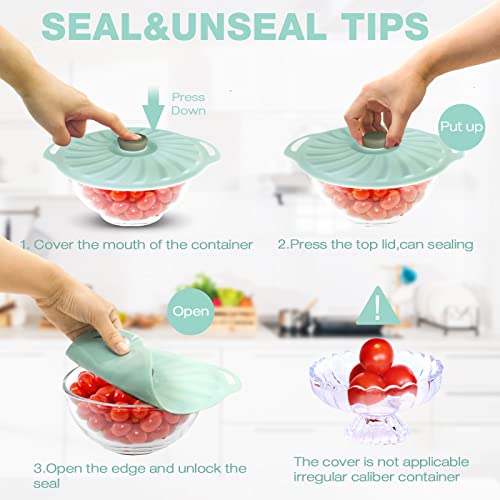 SEAL&UNSEAL TIPS

Press Down

Put up

1. Cover the mouth of the container

2.Press the top lid,can sealing

Open

!

3.Open the edge and unlock the seal

The cover is not applicable irregular caliber container