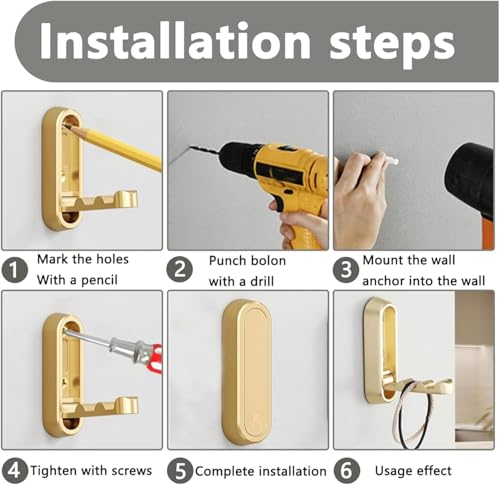 Installation steps

1 Mark the holes With a pencil

2 Punch bolon with a drill

3 Mount the wall anchor into the wall

4 Tighten with screws

5 Complete installation

6 Usage effect