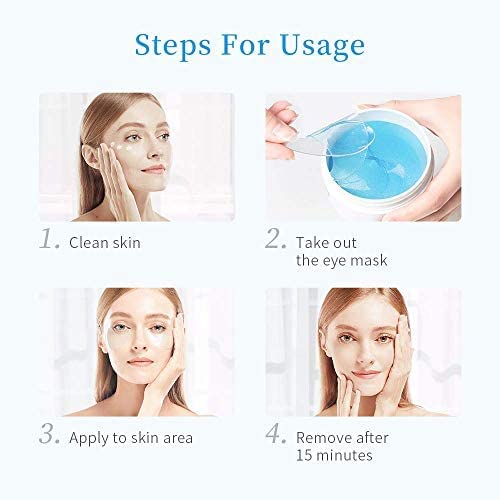 Steps For Usage

1. Clean skin

2. Take out the eye mask

3. Apply to skin area

4. Remove after 15 minutes