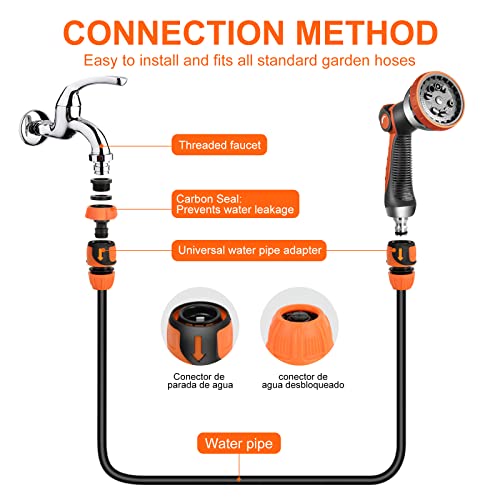 CONNECTION METHOD

Easy to install and fits all standard garden hoses

Threaded faucet

Carbon Seal:
Prevents water leakage

Universal water pipe adapter

Conector de parada de agua

conector de agua desbloqueado

Water pipe