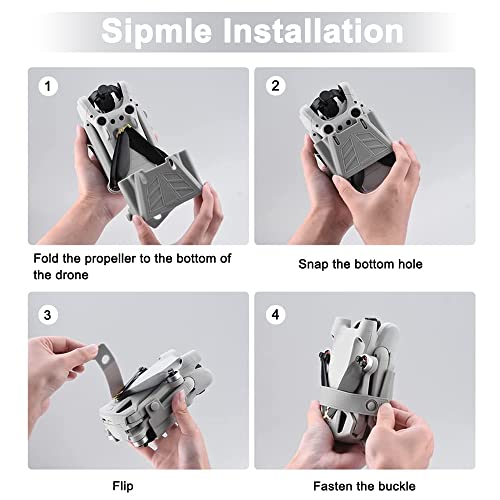 Sipmle Installation

1

Fold the propeller to the bottom of the drone

2

Snap the bottom hole

3

Flip

4

Fasten the buckle