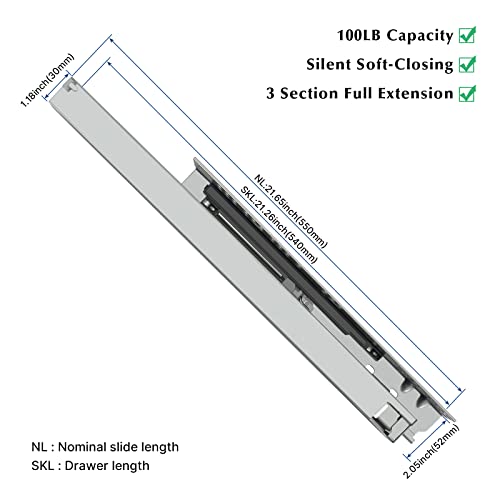 100LB Capacity

Silent Soft-Closing

3 Section Full Extension

1.18inch(30mm)

NL:21.65inch(550mm)

SKL:21.26inch(540mm)

2.05inch(52mm)

NL : Nominal slide length

SKL : Drawer length