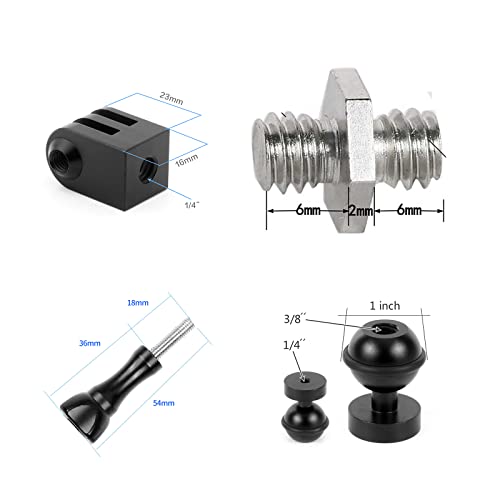 23mm
16mm
1/4"

6mm
2mm
6mm

18mm
36mm
54mm

1 inch
3/8"
1/4"