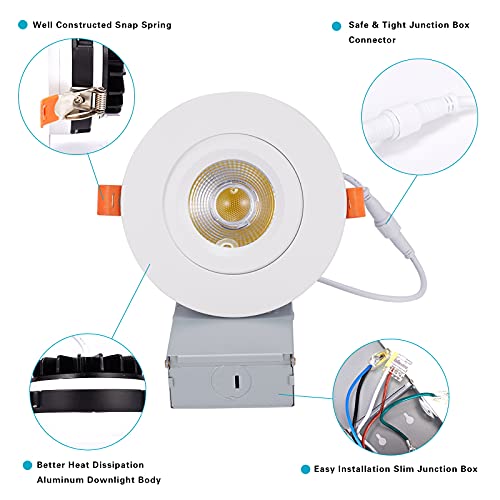 Well Constructed Snap Spring

Safe & Tight Junction Box Connector

Better Heat Dissipation Aluminum Downlight Body

Easy Installation Slim Junction Box