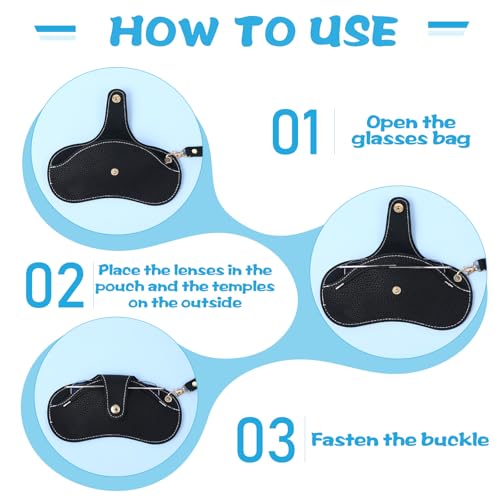 HOW TO USE

01 Open the glasses bag

02 Place the lenses in the pouch and the temples on the outside

03 Fasten the buckle