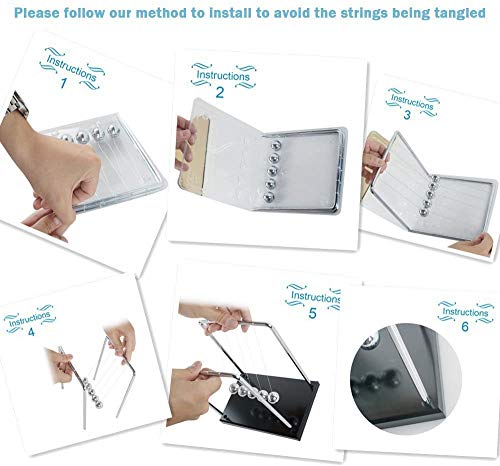 Please follow our method to install to avoid the strings being tangled

Instructions
1

Instructions
2

Instructions
3

Instructions
4

Instructions
5

Instructions
6