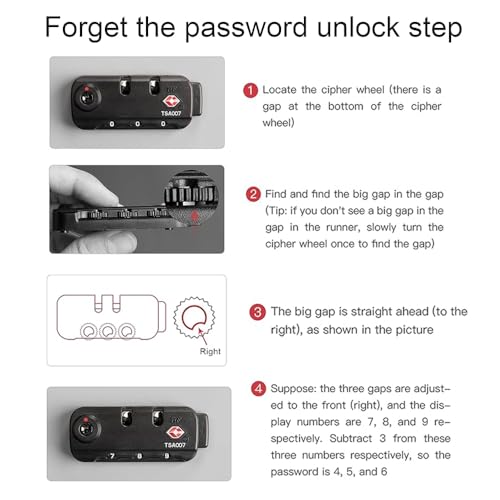 Forget the password unlock step

TSA007
0 0 0

1 Locate the cipher wheel (there is a gap at the bottom of the cipher wheel)

2 Find and find the big gap in the gap (Tip: if you don't see a big gap in the gap in the runner, slowly turn the cipher wheel once to find the gap)

Right

3 The big gap is straight ahead (to the right), as shown in the picture

TSA007
7 8 9

4 Suppose: the three gaps are adjusted to the front (right), and the display numbers are 7, 8, and 9 respectively. Subtract 3 from these three numbers respectively, so the password is 4, 5, and 6