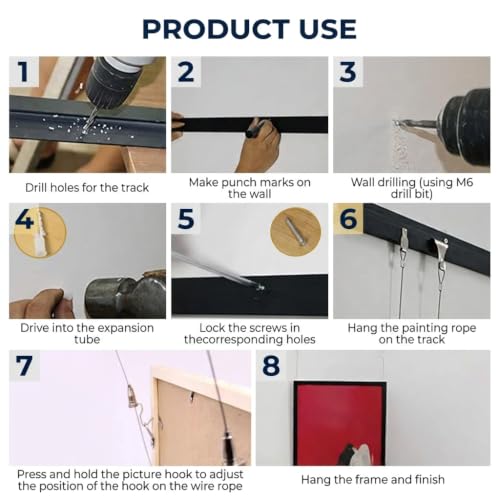 PRODUCT USE

1
Drill holes for the track

2
Make punch marks on the wall

3
Wall drilling (using M6 drill bit)

4
Drive into the expansion tube

5
Lock the screws in thecorresponding holes

6
Hang the painting rope on the track

7
Press and hold the picture hook to adjust the position of the hook on the wire rope

8
Hang the frame and finish