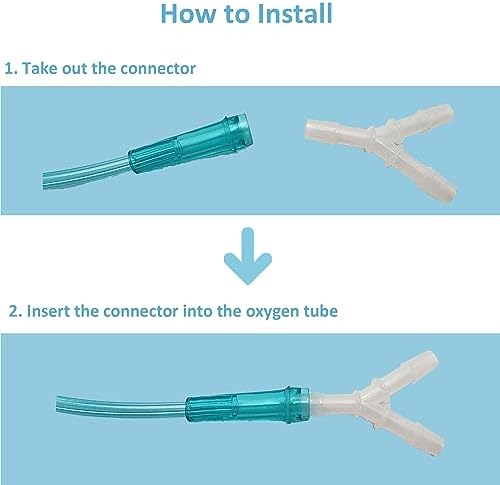 How to Install

1. Take out the connector

2. Insert the connector into the oxygen tube