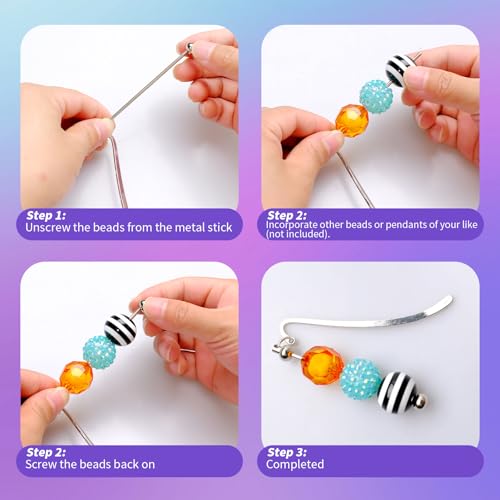 Step 1:
Unscrew the beads from the metal stick

Step 2:
Incorporate other beads or pendants of your like (not included).

Step 2:
Screw the beads back on

Step 3:
Completed