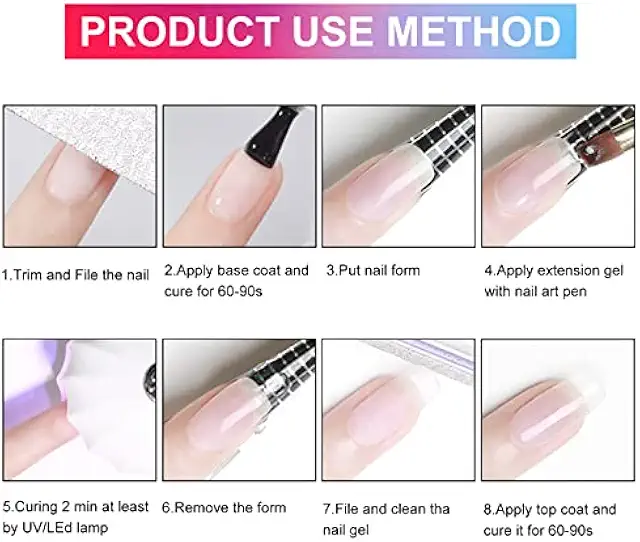 PRODUCT USE METHOD

1.Trim and File the nail

2.Apply base coat and cure for 60-90s

3.Put nail form

4.Apply extension gel with nail art pen

5.Curing 2 min at least by UV/LEd lamp

6.Remove the form

7.File and clean tha nail gel

8.Apply top coat and cure it for 60-90s