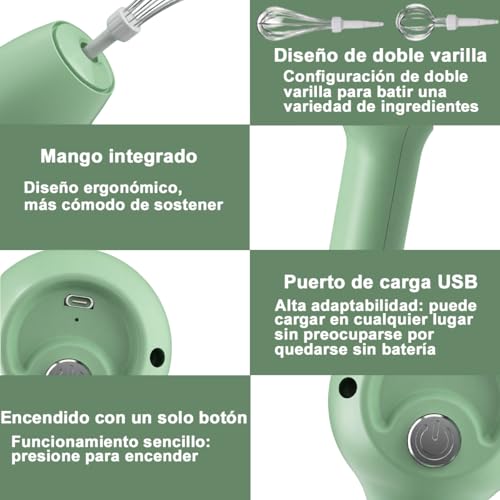 Diseño de doble varilla

Configuración de doble varilla para batir una variedad de ingredientes

Mango integrado

Diseño ergonómico, más cómodo de sostener

Puerto de carga USB

Alta adaptabilidad: puede cargar en cualquier lugar sin preocuparse por quedarse sin batería

Encendido con un solo botón

Funcionamiento sencillo: presione para encender