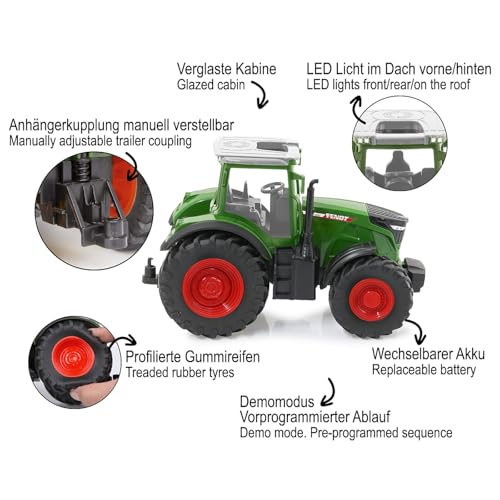 Verglaste Kabine
Glazed cabin

LED Licht im Dach vorne/hinten
LED lights front/rear/on the roof

Anhängerkupplung manuell verstellbar
Manually adjustable trailer coupling

FENDT

Profilierte Gummireifen
Treaded rubber tyres

Wechselbarer Akku
Replaceable battery

Demomodus
Vorprogrammierter Ablauf
Demo mode. Pre-programmed sequence