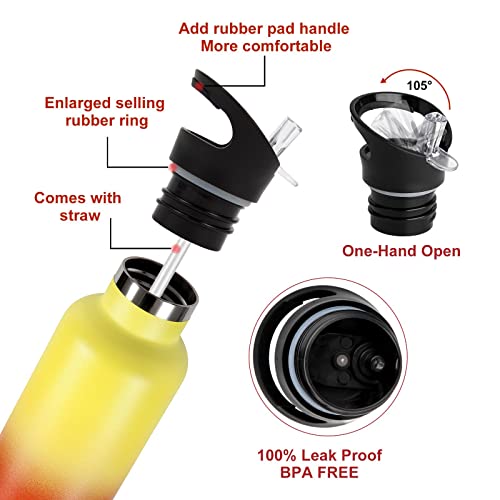 Add rubber pad handle
More comfortable

Enlarged selling
rubber ring

Comes with
straw

105°

One-Hand Open

100% Leak Proof
BPA FREE