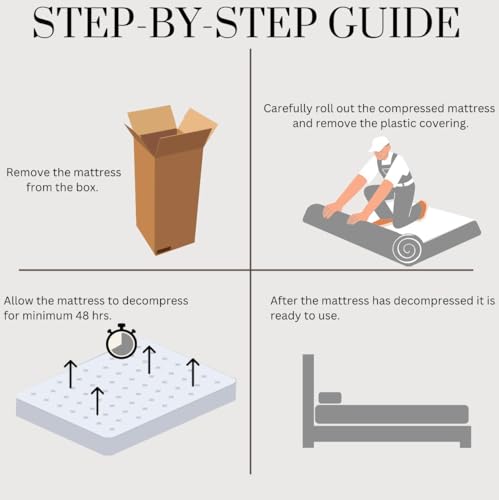 STEP-BY-STEP GUIDE

Remove the mattress from the box.

Carefully roll out the compressed mattress and remove the plastic covering.

Allow the mattress to decompress for minimum 48 hrs.

After the mattress has decompressed it is ready to use.