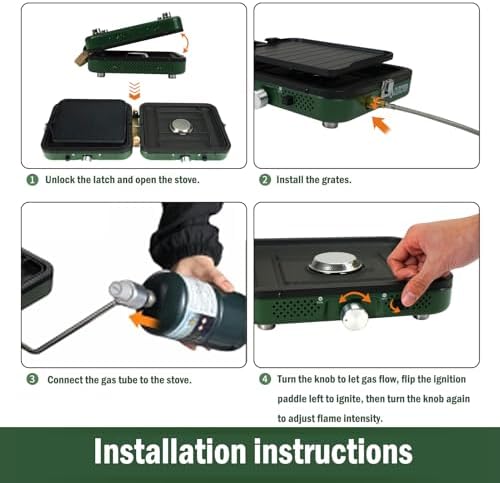 1 Unlock the latch and open the stove.

2 Install the grates.

3 Connect the gas tube to the stove.

4 Turn the knob to let gas flow, flip the ignition paddle left to ignite, then turn the knob again to adjust flame intensity.

Installation instructions