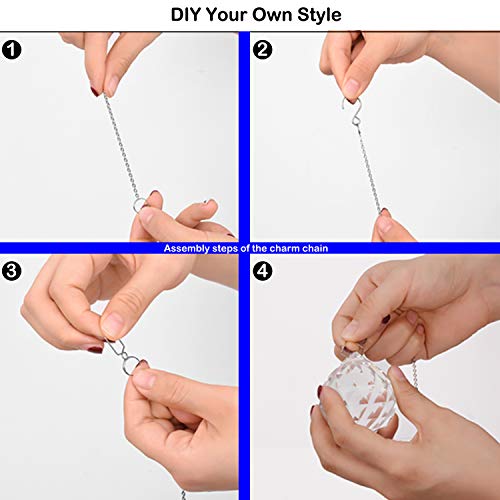 DIY Your Own Style

1

2

Assembly steps of the charm chain

3

4