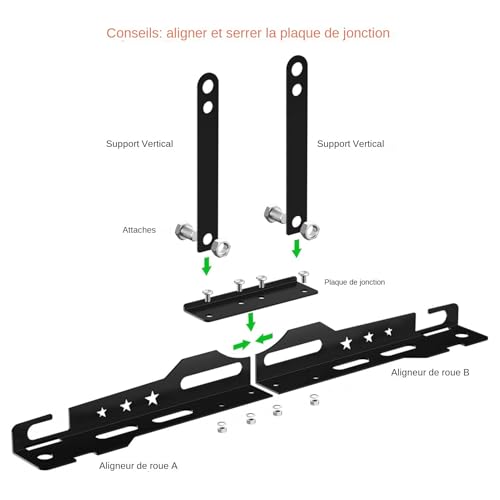 Conseils: aligner et serrer la plaque de jonction

Support Vertical

Support Vertical

Attaches

Plaque de jonction

Aligneur de roue B

Aligneur de roue A