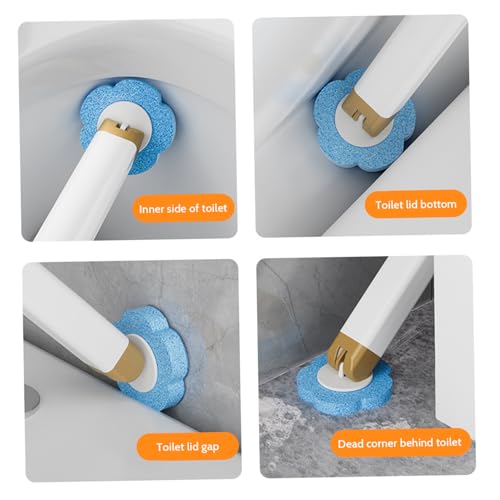 Inner side of toilet

Toilet lid bottom

Toilet lid gap

Dead corner behind toilet