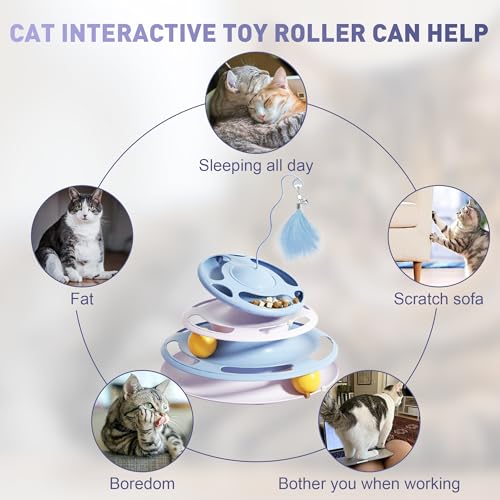 CAT INTERACTIVE TOY ROLLER CAN HELP

Sleeping all day

Fat

Scratch sofa

Boredom

Bother you when working