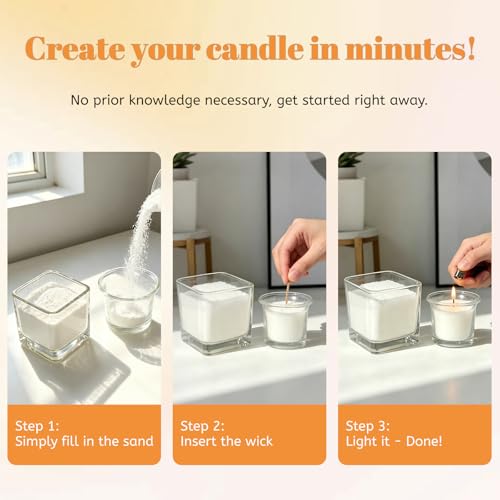 Create your candle in minutes!

No prior knowledge necessary, get started right away.

Step 1:
Simply fill in the sand

Step 2:
Insert the wick

Step 3:
Light it - Done!