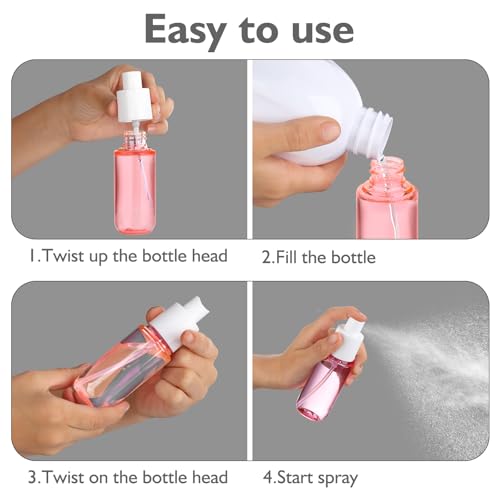 Easy to use

1.Twist up the bottle head

2.Fill the bottle

3.Twist on the bottle head

4.Start spray