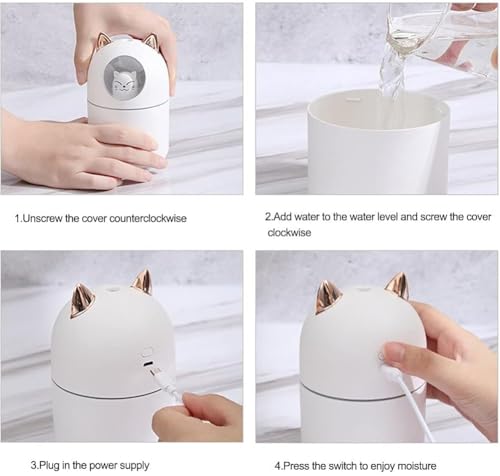 1.Unscrew the cover counterclockwise

2.Add water to the water level and screw the cover clockwise

3.Plug in the power supply

4.Press the switch to enjoy moisture