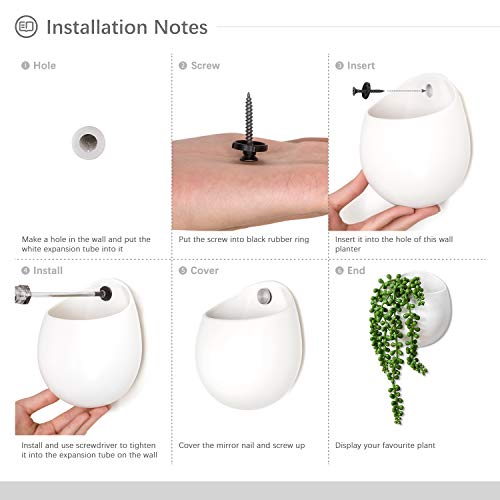 Installation Notes

1 Hole

Make a hole in the wall and put the white expansion tube into it

2 Screw

Put the screw into black rubber ring

3 Insert

Insert it into the hole of this wall planter

4 Install

Install and use screwdriver to tighten it into the expansion tube on the wall

5 Cover

Cover the mirror nail and screw up

6 End

Display your favourite plant